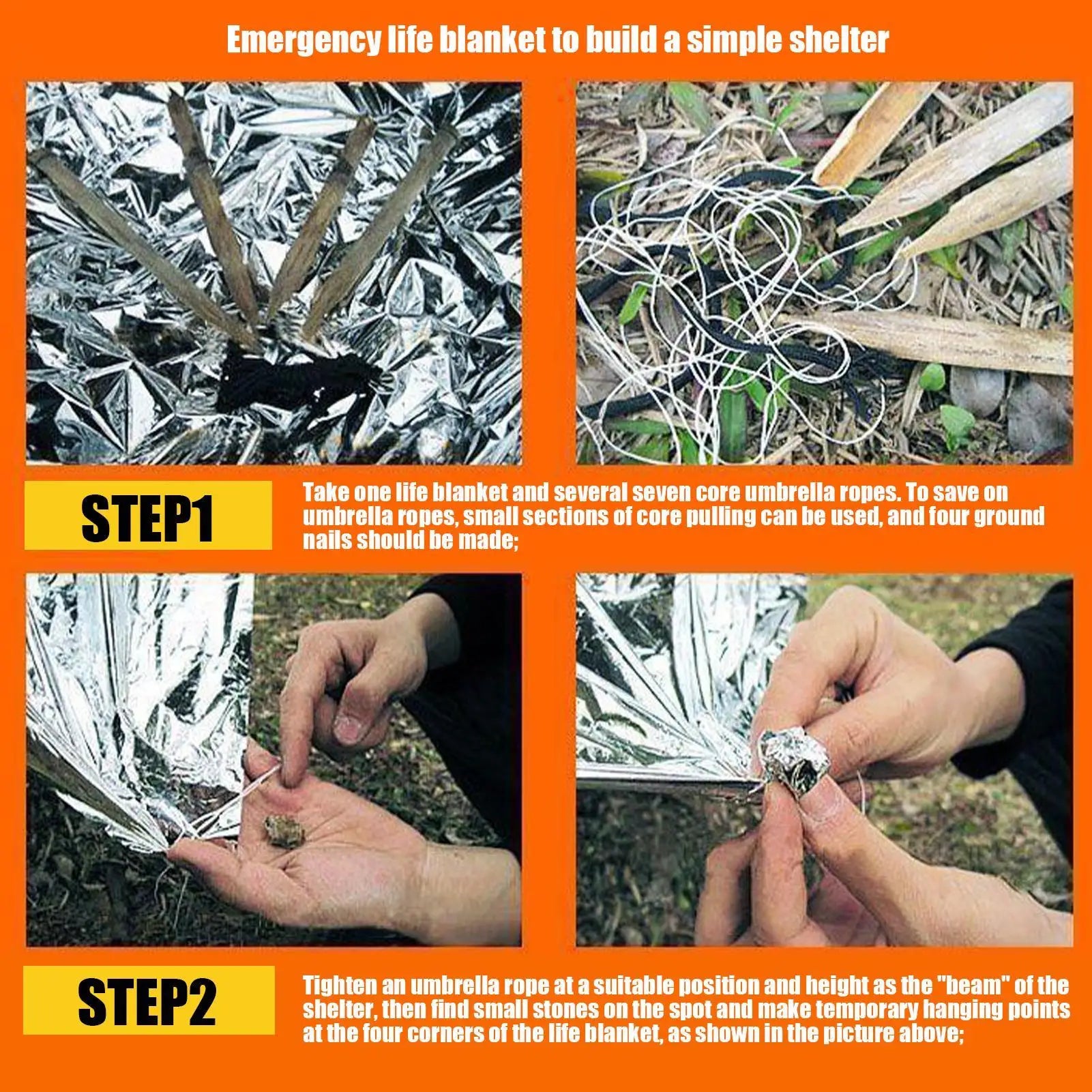 Emergency life blanket to build a simple shelter

STEP1

Take one life blanket and several seven core umbrella ropes. To save on umbrella ropes, small sections of core pulling can be used, and four ground nails should be made;

STEP2

Tighten an umbrella rope at a suitable position and height as the "beam" of the shelter, then find small stones on the spot and make temporary hanging points at the four corners of the life blanket, as shown in the picture above;